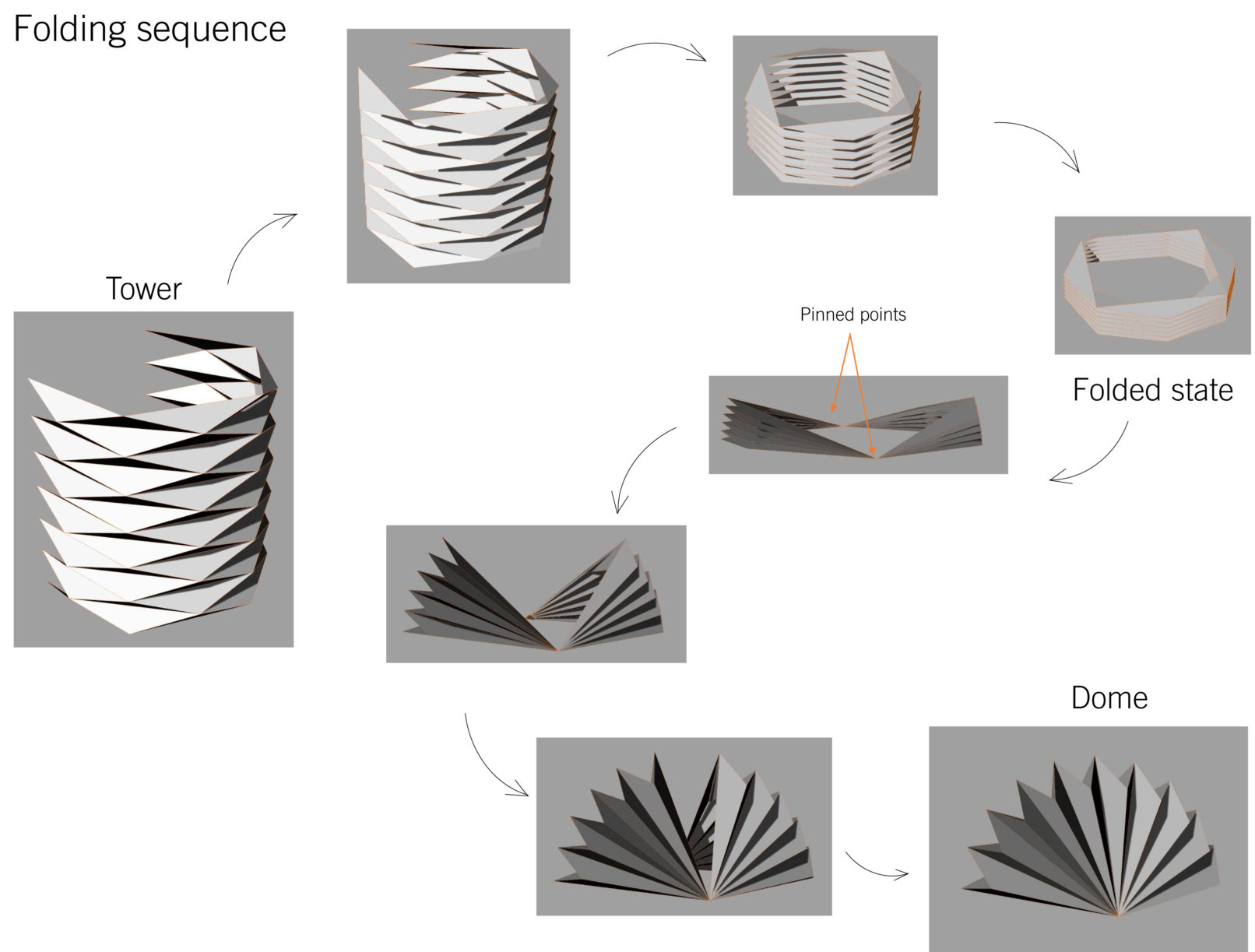 Folding sequence

Tower

Pinned points

Folded state

Dome