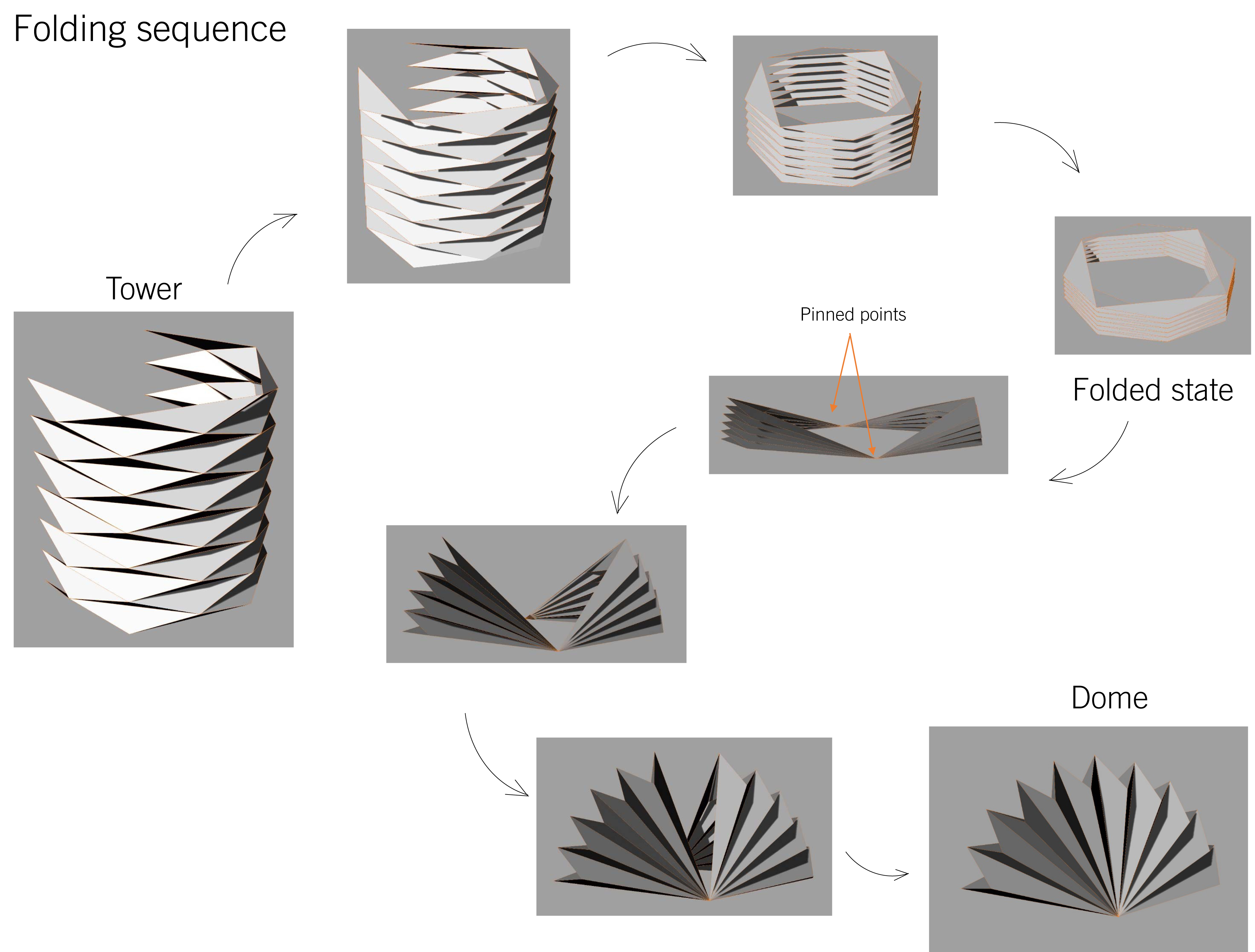 Folding sequence

Tower

Pinned points

Folded state

Dome